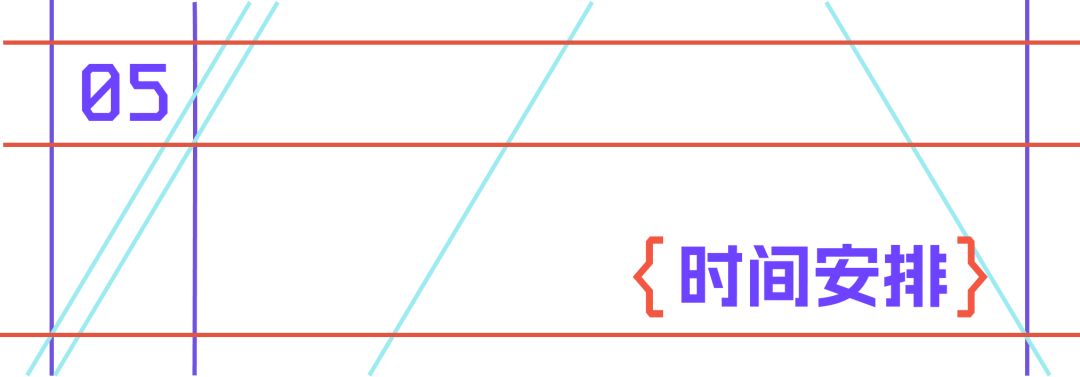 05

{时间安排}